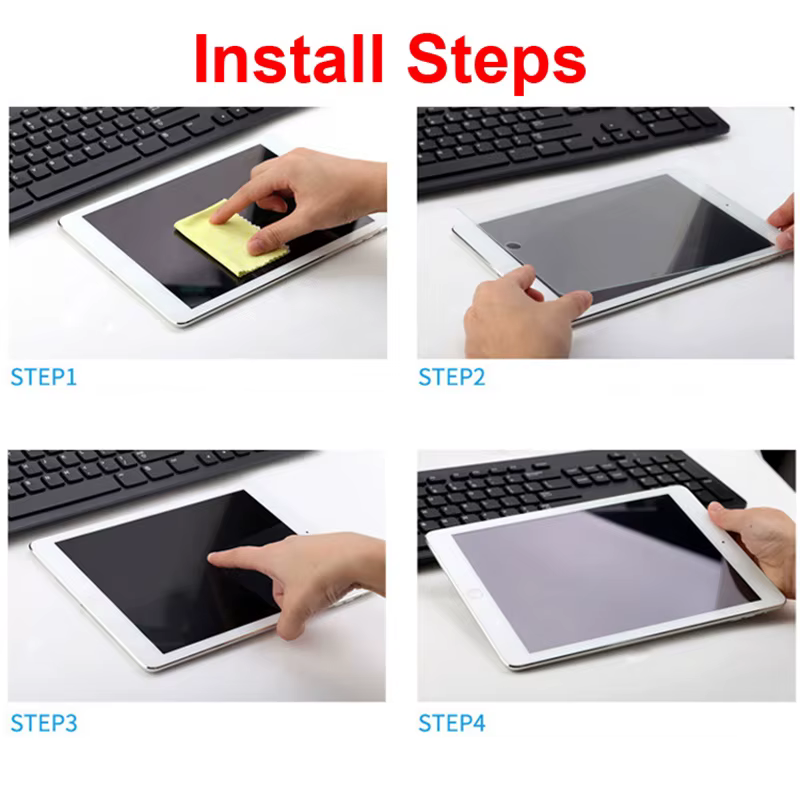 Install Steps

STEP1

STEP2

STEP3

STEP4